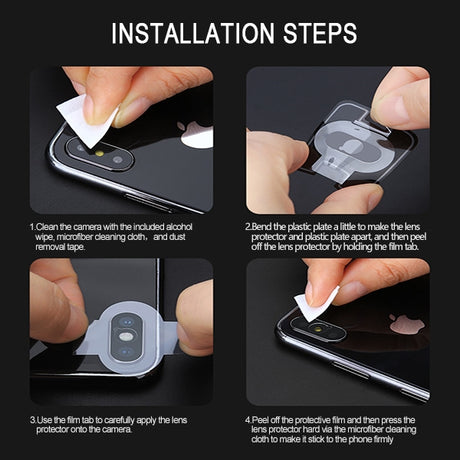 INSTALLATION STEPS

1.Clean the camera with the included alcohol wipe, microfiber cleaning cloth, and dust removal tape.

2.Bend the plastic plate a little to make the lens protector and plastic plate apart, and then peel off the lens protector by holding the film tab.

3.Use the film tab to carefully apply the lens protector onto the camera.

4.Peel off the protective film and then press the lens protector hard via the microfiber cleaning cloth to make it stick to the phone firmly