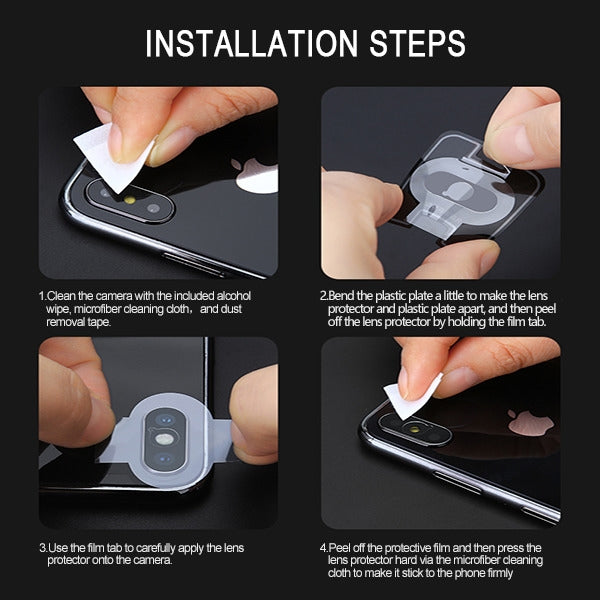 INSTALLATION STEPS

1.Clean the camera with the included alcohol wipe, microfiber cleaning cloth， and dust removal tape.

2.Bend the plastic plate a little to make the lens protector and plastic plate apart, and then peel off the lens protector by holding the film tab.

3.Use the film tab to carefully apply the lens protector onto the camera.

4.Peel off the protective film and then press the lens protector hard via the microfiber cleaning cloth to make it stick to the phone firmly