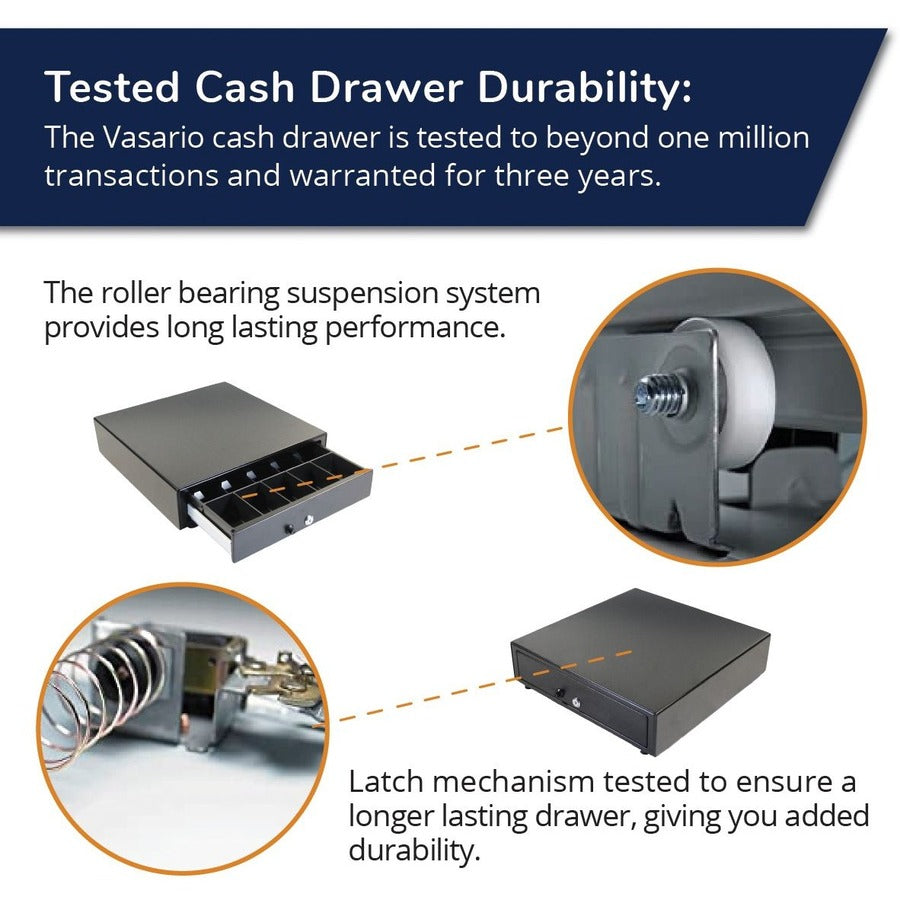 Tested Cash Drawer Durability:
The Vasario cash drawer is tested to beyond one million transactions and warranted for three years.

The roller bearing suspension system provides long lasting performance.

Latch mechanism tested to ensure a longer lasting drawer, giving you added durability.