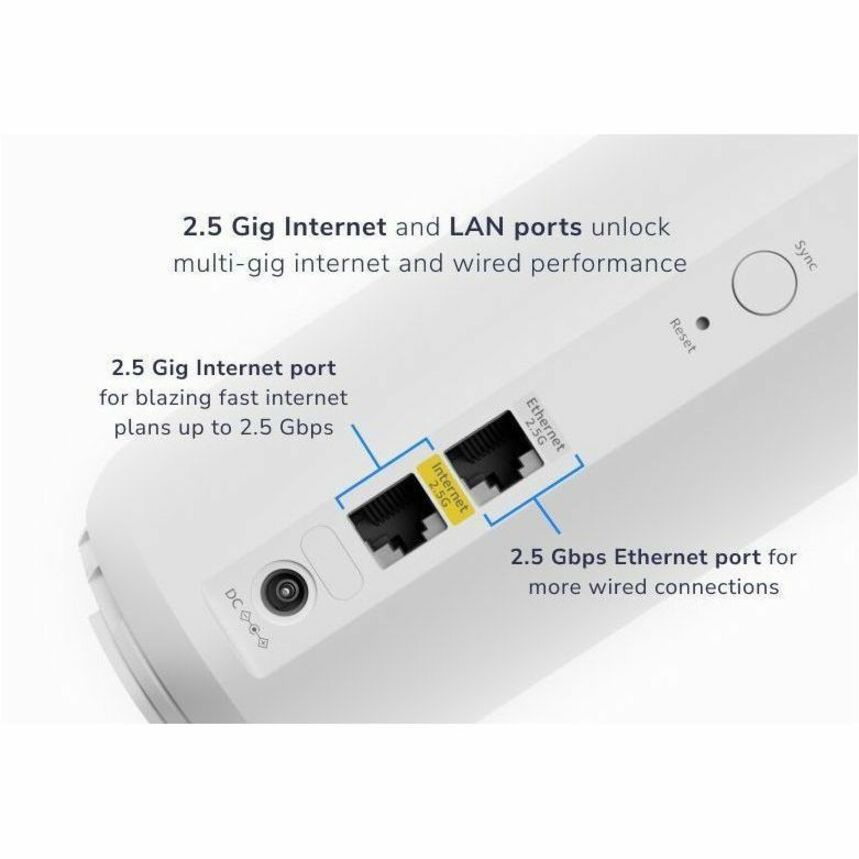 2.5 Gig Internet and LAN ports unlock multi-gig internet and wired performance

Sync

Reset

2.5 Gig Internet port for blazing fast internet plans up to 2.5 Gbps

Ethernet 2.5G

Internet 2.5G

2.5 Gbps Ethernet port for more wired connections

DC