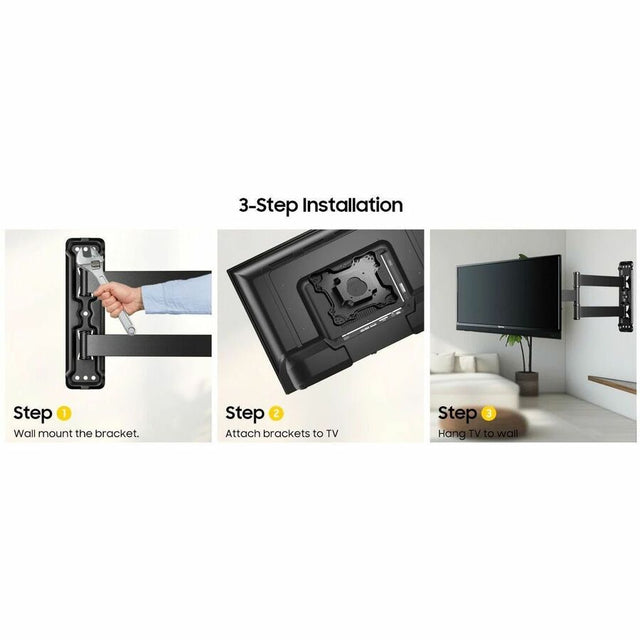 3-Step Installation

Step 1
Wall mount the bracket.

Step 2
Attach brackets to TV

Step 3
Hang TV to wall