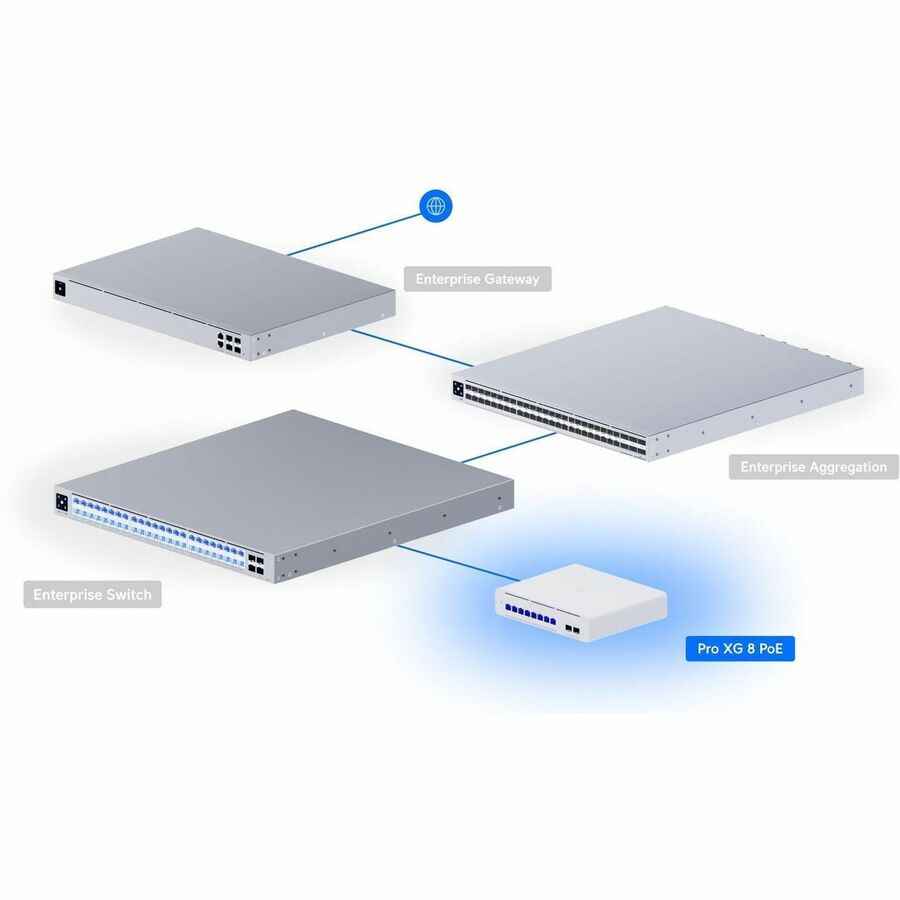 Enterprise Gateway

Enterprise Aggregation

Enterprise Switch

Pro XG 8 PoE