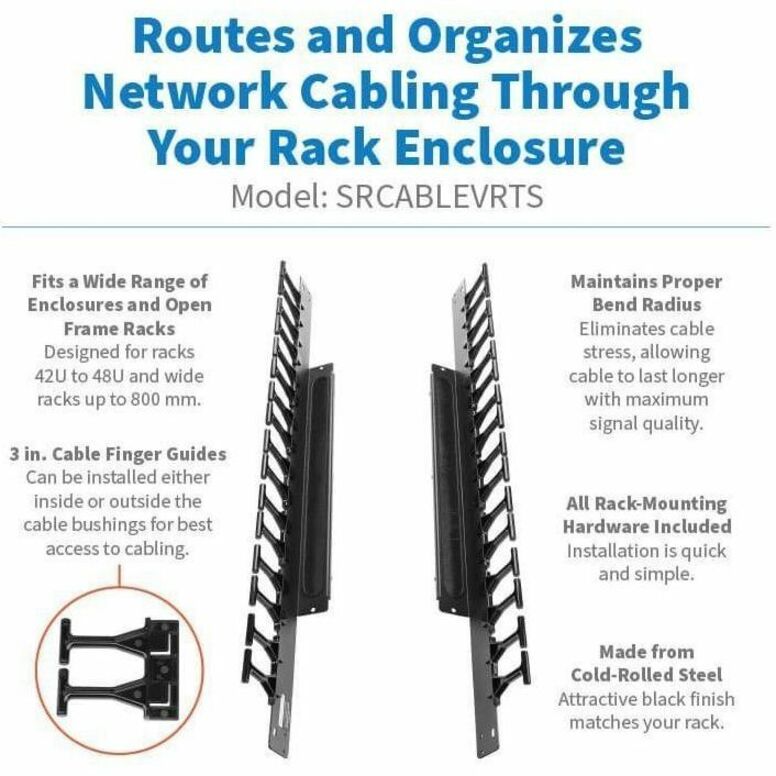 Routes and Organizes Network Cabling Through Your Rack Enclosure

Model: SRCABLEVRTS

Fits a Wide Range of Enclosures and Open Frame Racks
Designed for racks 42U to 48U and wide racks up to 800 mm.

3 in. Cable Finger Guides
Can be installed either inside or outside the cable bushings for best access to cabling.

Maintains Proper Bend Radius
Eliminates cable stress, allowing cable to last longer with maximum signal quality.

All Rack-Mounting Hardware Included
Installation is quick and simple.

Made from Cold-Rolled Steel
Attractive black finish matches your rack.