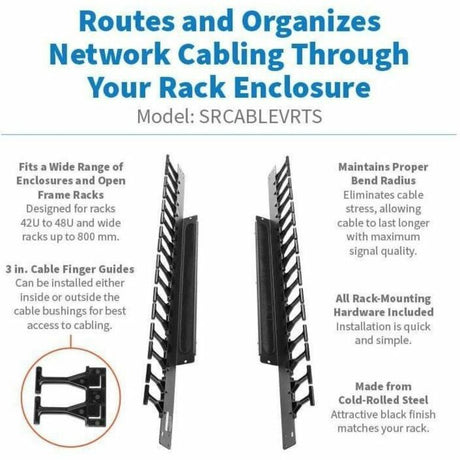 Routes and Organizes Network Cabling Through Your Rack Enclosure

Model: SRCABLEVRTS

Fits a Wide Range of Enclosures and Open Frame Racks
Designed for racks 42U to 48U and wide racks up to 800 mm.

3 in. Cable Finger Guides
Can be installed either inside or outside the cable bushings for best access to cabling.

Maintains Proper Bend Radius
Eliminates cable stress, allowing cable to last longer with maximum signal quality.

All Rack-Mounting Hardware Included
Installation is quick and simple.

Made from Cold-Rolled Steel
Attractive black finish matches your rack.