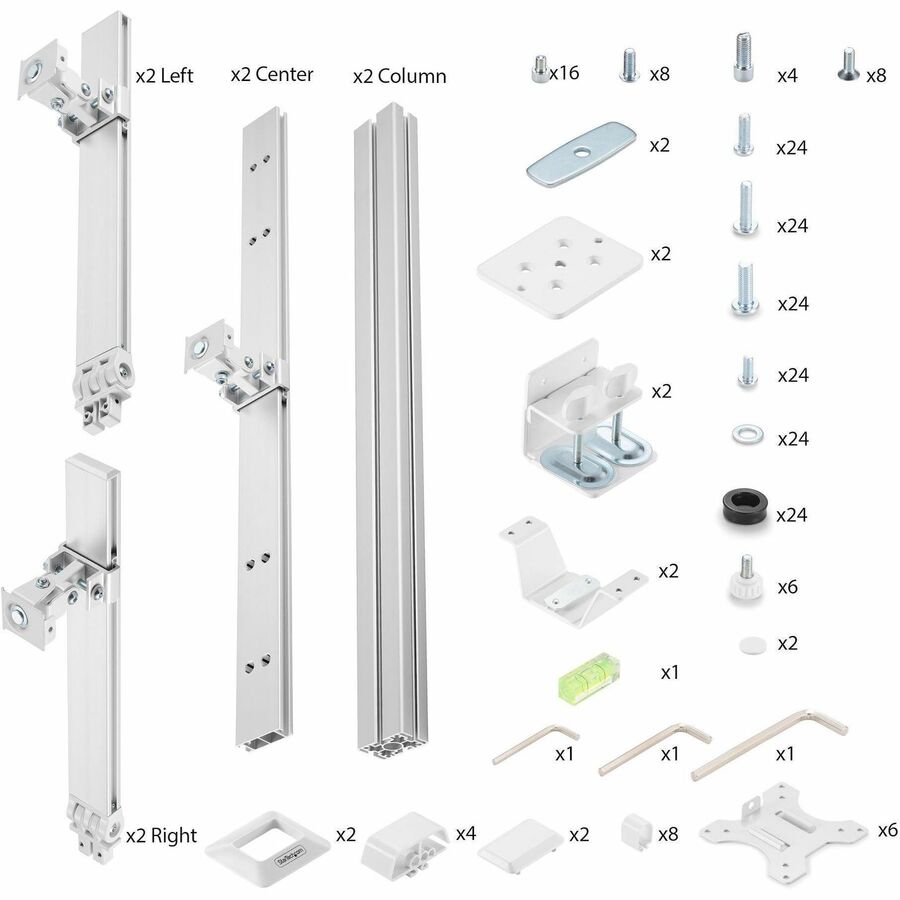 x2 Left
x2 Center
x2 Column
x16
x8
x4
x8
x2
x24
x24
x2
x24
x2
x24
x24
x24
x2
x6
x2
x1
x1
x1
x1
x2 Right
StarTech.com
x2
x4
x2
x8
x6