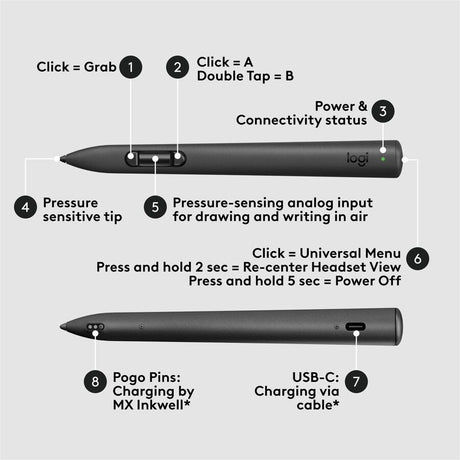 Click = Grab 1

2 Click = A
Double Tap = B

Power &
Connectivity status 3

logi

4 Pressure
sensitive tip

5 Pressure-sensing analog input
for drawing and writing in air

Click = Universal Menu
Press and hold 2 sec = Re-center Headset View
Press and hold 5 sec = Power Off 6

8 Pogo Pins:
Charging by
MX Inkwell*

USB-C:
Charging via
cable* 7