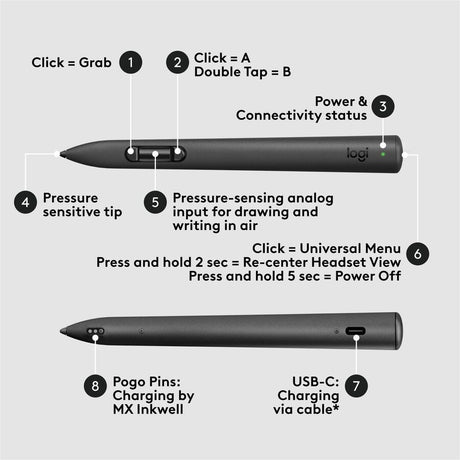 Click = Grab 1

2 Click = A
Double Tap = B

Power &
Connectivity status 3

logi

4 Pressure
sensitive tip

5 Pressure-sensing analog
input for drawing and
writing in air

Click = Universal Menu
Press and hold 2 sec = Re-center Headset View
Press and hold 5 sec = Power Off 6

8 Pogo Pins:
Charging by
MX Inkwell

USB-C:
Charging
via cable* 7