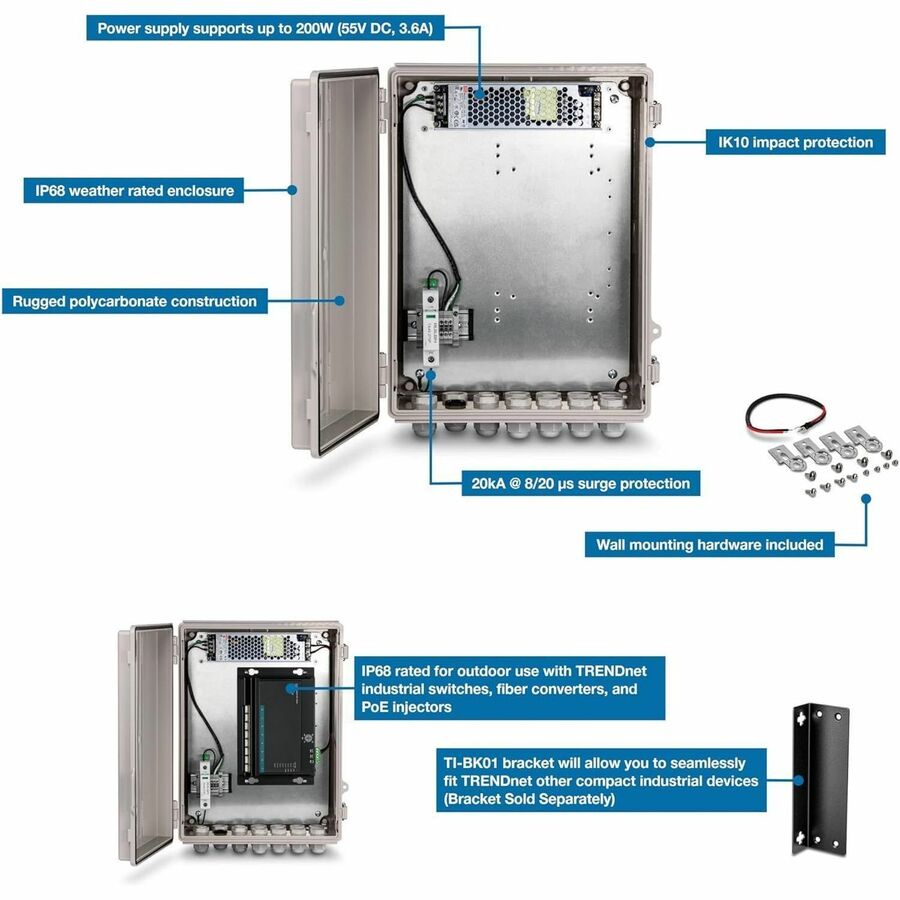 Power supply supports up to 200W (55V DC, 3.6A)

IK10 impact protection

IP68 weather rated enclosure

Rugged polycarbonate construction

20kA @ 8/20 µs surge protection

Wall mounting hardware included

IP68 rated for outdoor use with TRENDnet industrial switches, fiber converters, and PoE injectors

TI-BK01 bracket will allow you to seamlessly fit TRENDnet other compact industrial devices (Bracket Sold Separately)