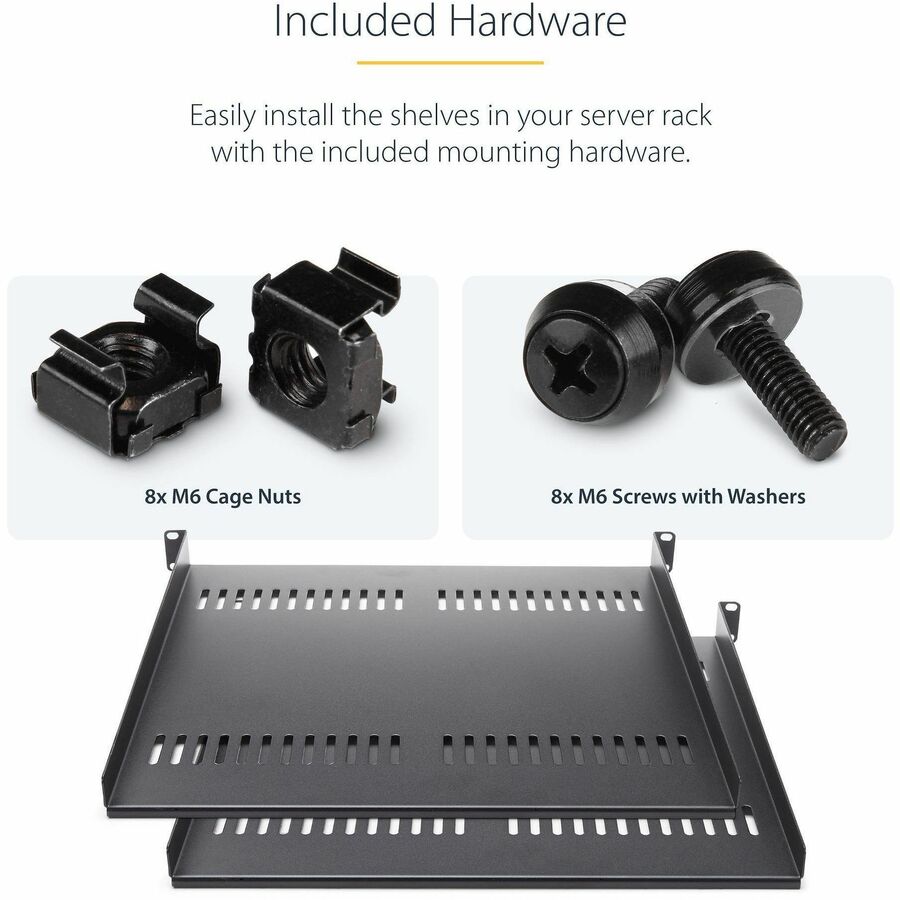 Included Hardware

Easily install the shelves in your server rack with the included mounting hardware.

8x M6 Cage Nuts

8x M6 Screws with Washers