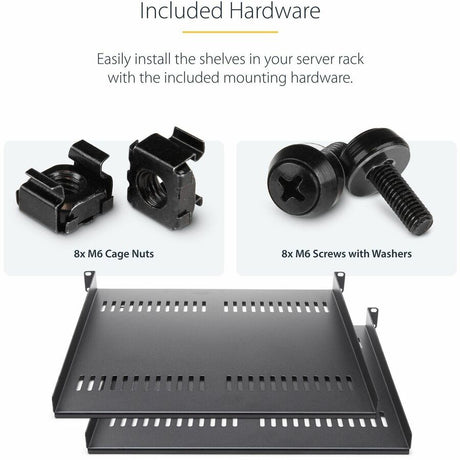 Included Hardware

Easily install the shelves in your server rack with the included mounting hardware.

8x M6 Cage Nuts

8x M6 Screws with Washers