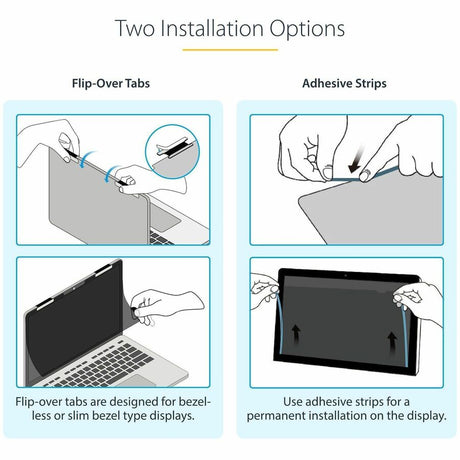 Two Installation Options

Flip-Over Tabs

Flip-over tabs are designed for bezel-less or slim bezel type displays.

Adhesive Strips

Use adhesive strips for a permanent installation on the display.