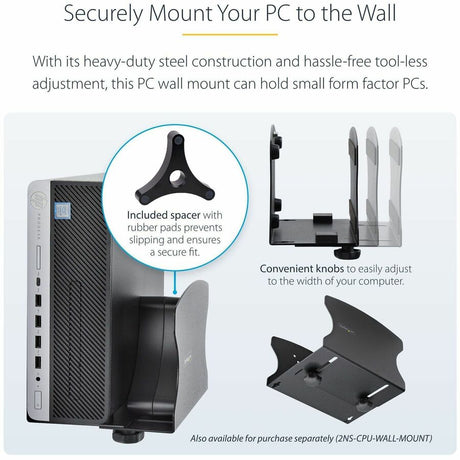 Securely Mount Your PC to the Wall

With its heavy-duty steel construction and hassle-free tool-less adjustment, this PC wall mount can hold small form factor PCs.

Included spacer with rubber pads prevents slipping and ensures a secure fit.

Convenient knobs to easily adjust to the width of your computer.

Also available for purchase separately (2NS-CPU-WALL-MOUNT)