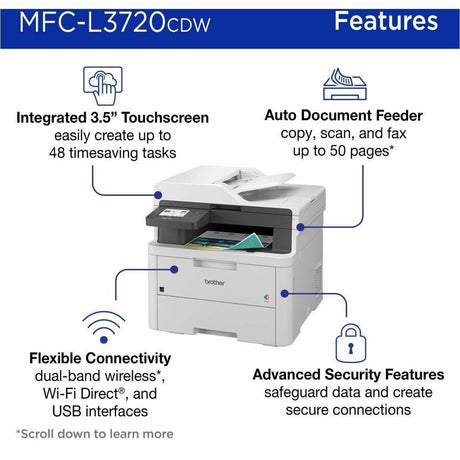 MFC-L3720CDW

Features

Integrated 3.5” Touchscreen
easily create up to 48 timesaving tasks

Auto Document Feeder
copy, scan, and fax up to 50 pages*

brother

Flexible Connectivity
dual-band wireless*, Wi-Fi Direct®, and USB interfaces

Advanced Security Features
safeguard data and create secure connections

*Scroll down to learn more