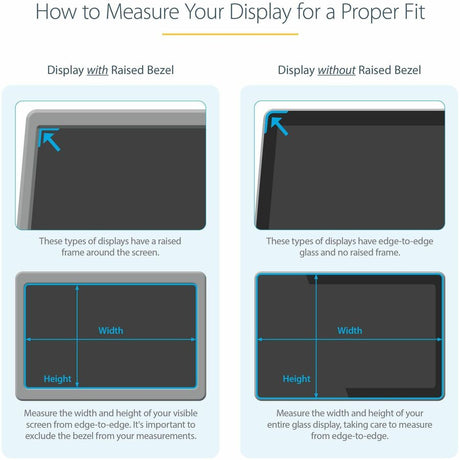 How to Measure Your Display for a Proper Fit

Display with Raised Bezel

These types of displays have a raised frame around the screen.

Width

Height

Measure the width and height of your visible screen from edge-to-edge. It's important to exclude the bezel from your measurements.

Display without Raised Bezel

These types of displays have edge-to-edge glass and no raised frame.

Width

Height

Measure the width and height of your entire glass display, taking care to measure from edge-to-edge.