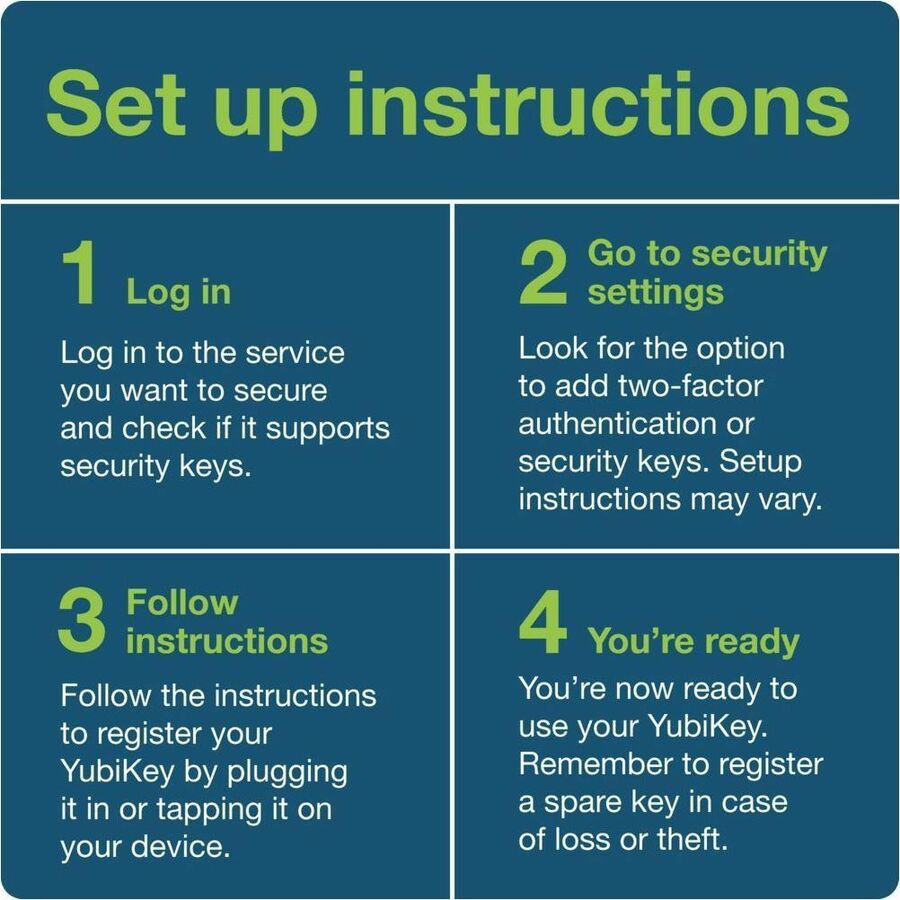 Set up instructions

1 Log in

Log in to the service you want to secure and check if it supports security keys.

2 Go to security settings

Look for the option to add two-factor authentication or security keys. Setup instructions may vary.

3 Follow instructions

Follow the instructions to register your YubiKey by plugging it in or tapping it on your device.

4 You're ready

You're now ready to use your YubiKey. Remember to register a spare key in case of loss or theft.