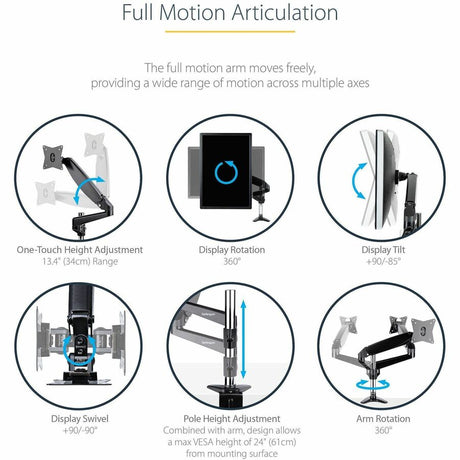 Full Motion Articulation

The full motion arm moves freely, providing a wide range of motion across multiple axes

One-Touch Height Adjustment
13.4" (34cm) Range

Display Rotation
360°

Display Tilt
+90/-85°

Display Swivel
+90/-90°

Pole Height Adjustment
Combined with arm, design allows a max VESA height of 24" (61cm) from mounting surface

Arm Rotation
360°