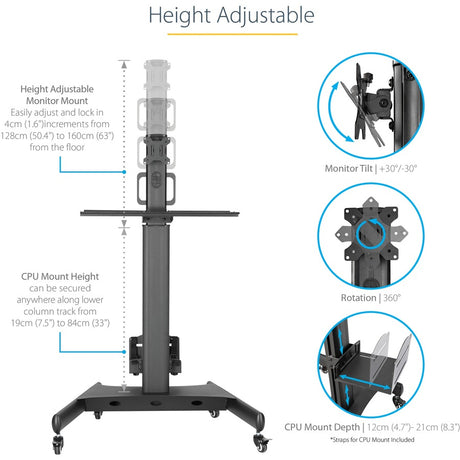 Height Adjustable

Height Adjustable Monitor Mount
Easily adjust and lock in 4cm (1.6")increments from 128cm (50.4") to 160cm (63") from the floor

CPU Mount Height
can be secured anywhere along lower column track from 19cm (7.5") to 84cm (33")

Monitor Tilt | +30°/-30°

Rotation | 360°

CPU Mount Depth | 12cm (4.7")- 21cm (8.3")
*Straps for CPU Mount Included