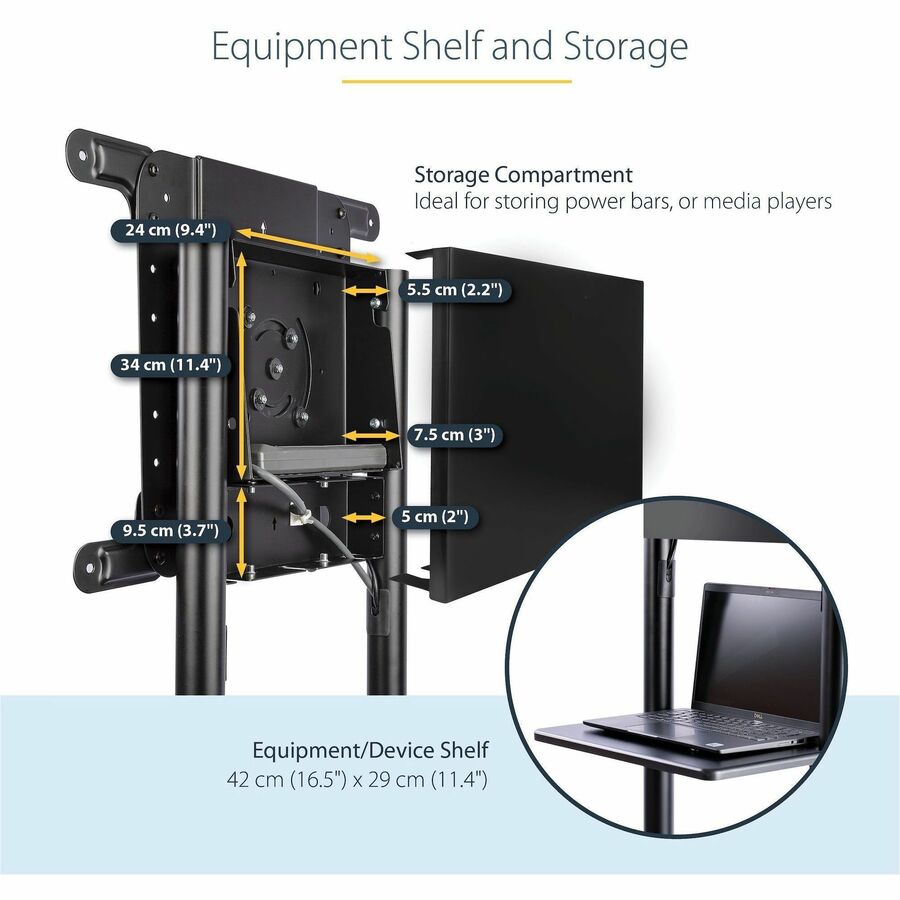 Equipment Shelf and Storage

Storage Compartment
Ideal for storing power bars, or media players

24 cm (9.4")

5.5 cm (2.2")

34 cm (11.4")

7.5 cm (3")

5 cm (2")

9.5 cm (3.7")

DELL

Equipment/Device Shelf
42 cm (16.5") x 29 cm (11.4")