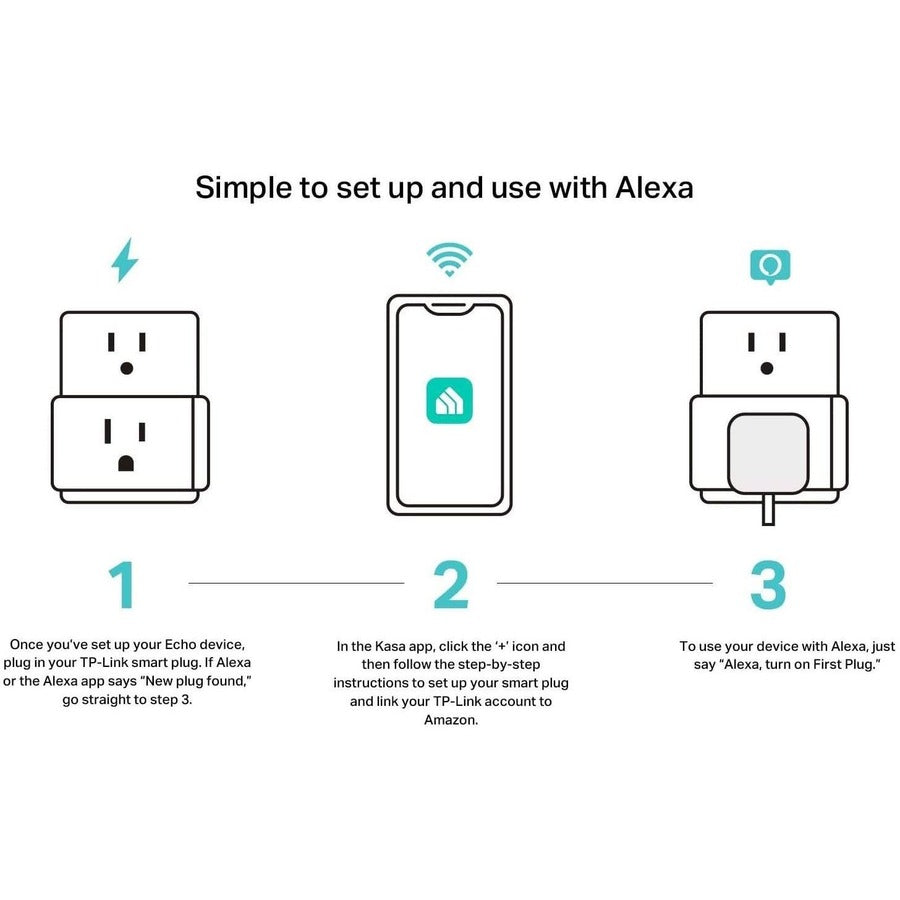 Simple to set up and use with Alexa

1

Once you've set up your Echo device, plug in your TP-Link smart plug. If Alexa or the Alexa app says "New plug found," go straight to step 3.

2

In the Kasa app, click the '+' icon and then follow the step-by-step instructions to set up your smart plug and link your TP-Link account to Amazon.

3

To use your device with Alexa, just say "Alexa, turn on First Plug."