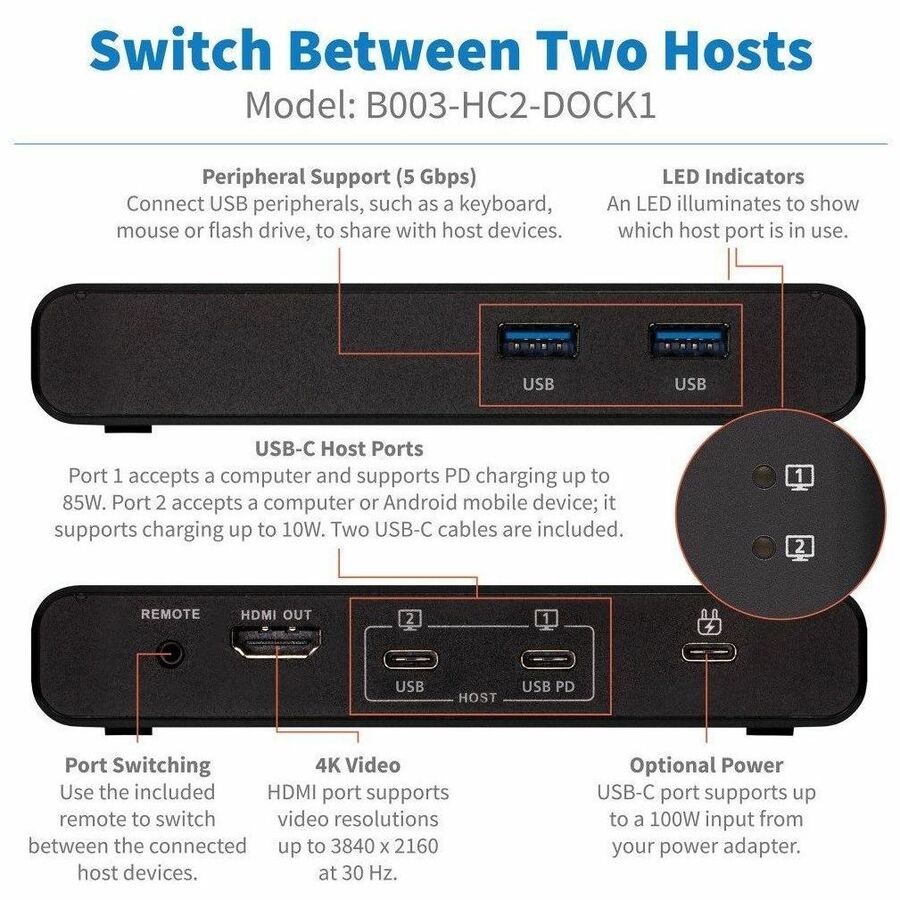 Switch Between Two Hosts
Model: B003-HC2-DOCK1

Peripheral Support (5 Gbps)
Connect USB peripherals, such as a keyboard, mouse or flash drive, to share with host devices.

LED Indicators
An LED illuminates to show which host port is in use.

USB
USB

1
2

USB-C Host Ports
Port 1 accepts a computer and supports PD charging up to 85W. Port 2 accepts a computer or Android mobile device; it supports charging up to 10W. Two USB-C cables are included.

REMOTE
HDMI OUT
2
1
USB
USB PD
HOST

Port Switching
Use the included remote to switch between the connected host devices.

4K Video
HDMI port supports video resolutions up to 3840 x 2160 at 30 Hz.

Optional Power
USB-C port supports up to a 100W input from your power adapter.