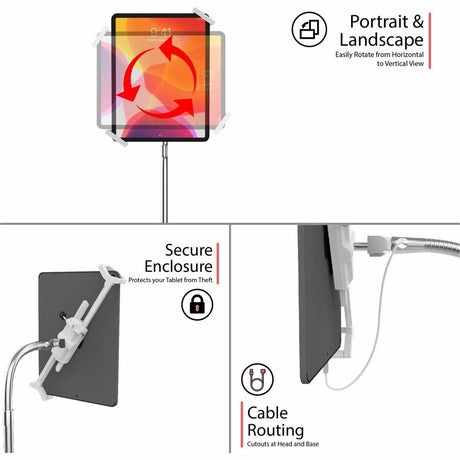 9:41

Portrait & Landscape
Easily Rotate from Horizontal to Vertical View

Secure Enclosure
Protects your Tablet from Theft

Cable Routing
Cutouts at Head and Base