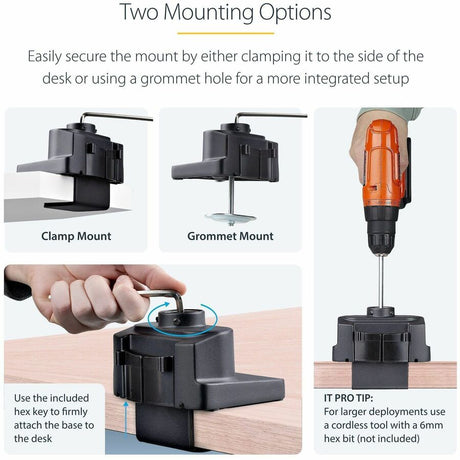 Two Mounting Options

Easily secure the mount by either clamping it to the side of the desk or using a grommet hole for a more integrated setup

Clamp Mount

Grommet Mount

Use the included hex key to firmly attach the base to the desk

IT PRO TIP:
For larger deployments use a cordless tool with a 6mm hex bit (not included)