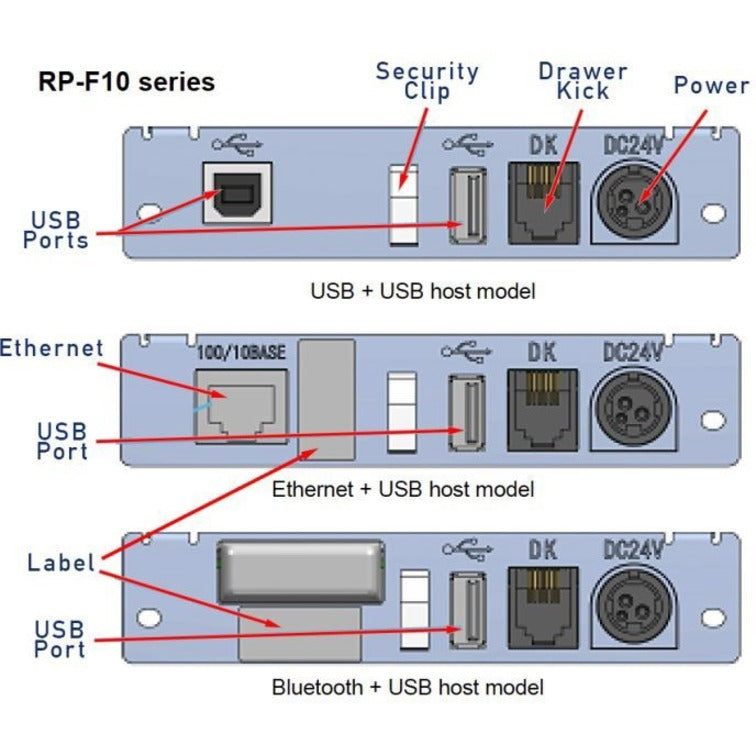 RP-F10 series

Security Clip

Drawer Kick

Power

DK

DC24V

USB Ports

USB + USB host model

Ethernet

100/10BASE

DK

DC24V

USB Port

Ethernet + USB host model

Label

DK

DC24V

USB Port

Bluetooth + USB host model