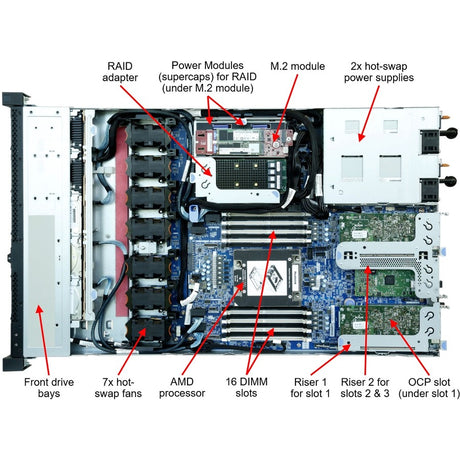 RAID adapter

Power Modules (supercaps) for RAID (under M.2 module)

M.2 module

2x hot-swap power supplies

Front drive bays

7x hot-swap fans

AMD processor

16 DIMM slots

Riser 1 for slot 1

Riser 2 for slots 2 & 3

OCP slot (under slot 1)