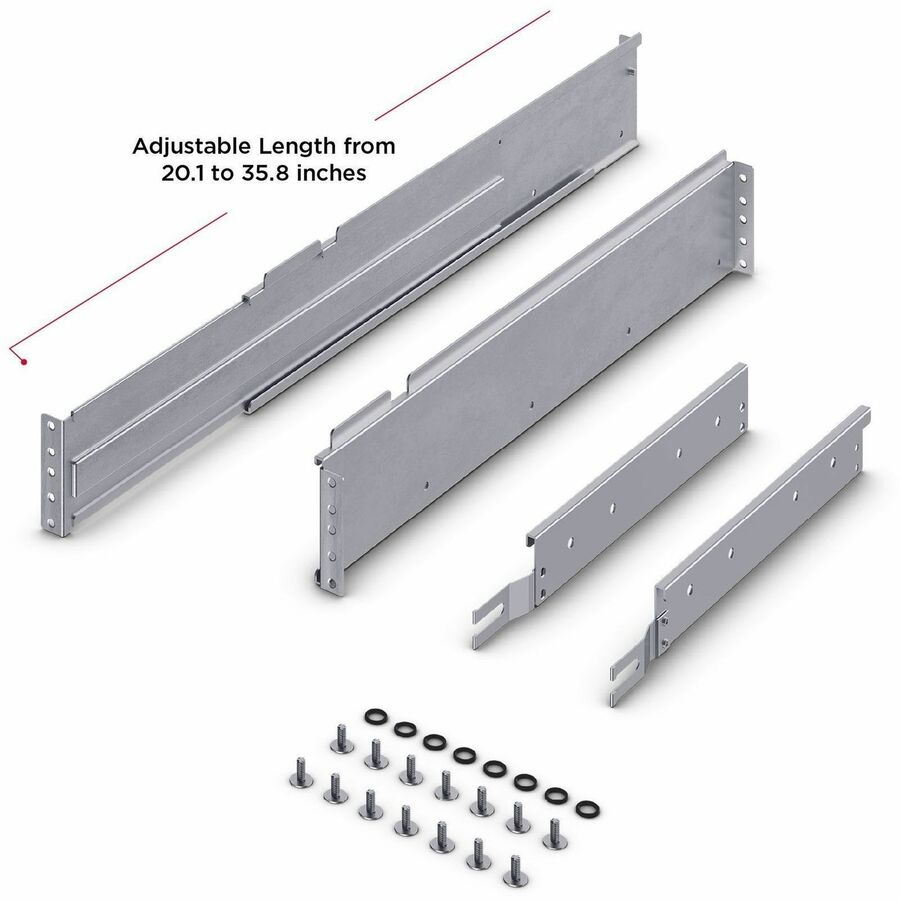 Adjustable Length from
20.1 to 35.8 inches