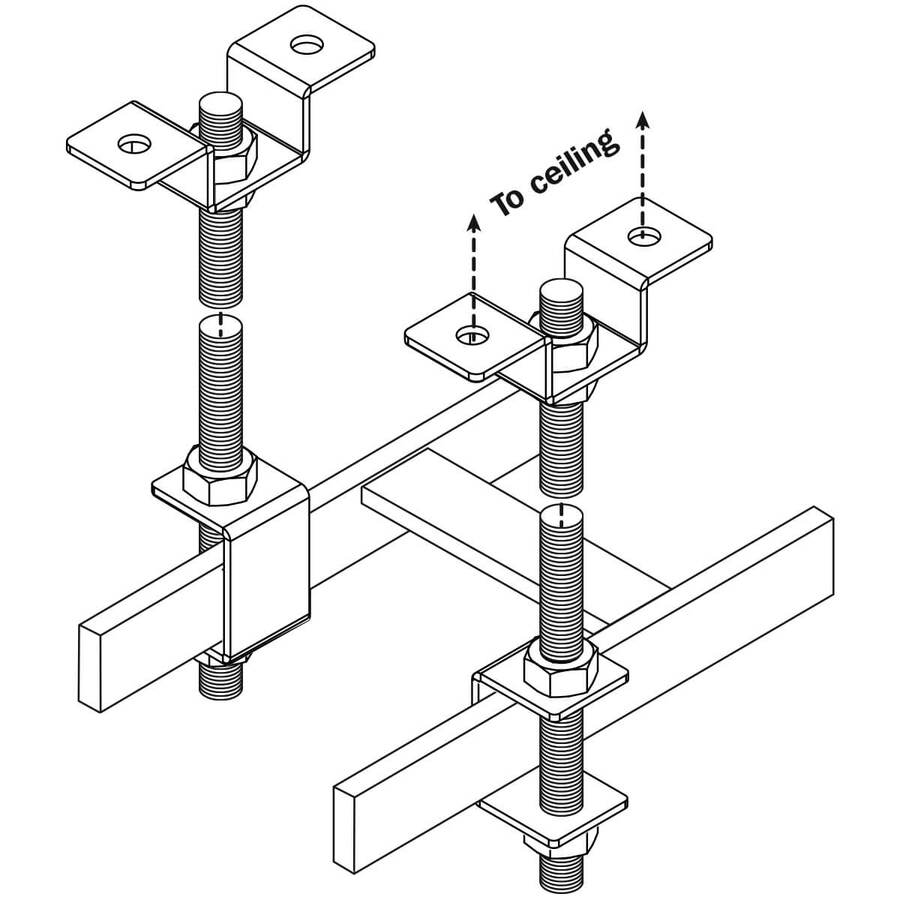 To ceiling