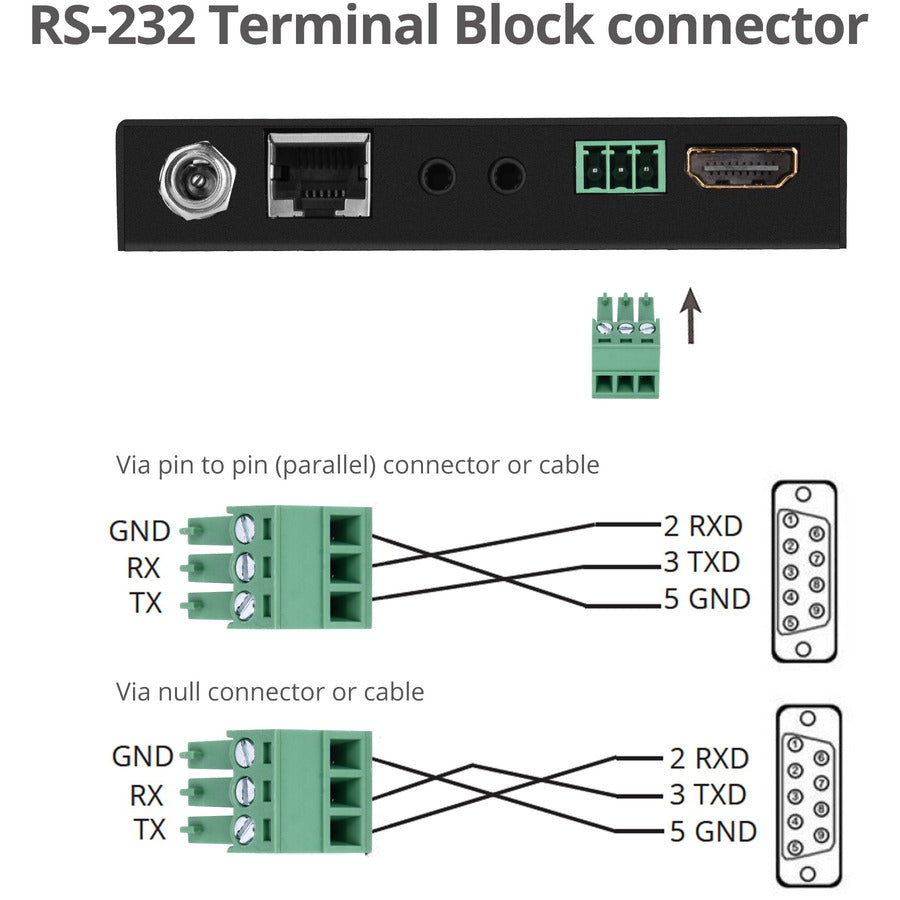 RS-232 Terminal Block connector

Via pin to pin (parallel) connector or cable

GND
RX
TX

2 RXD
3 TXD
5 GND

1 2 3 4 5 6 7 8 9

Via null connector or cable

GND
RX
TX

2 RXD
3 TXD
5 GND

1 2 3 4 5 6 7 8 9