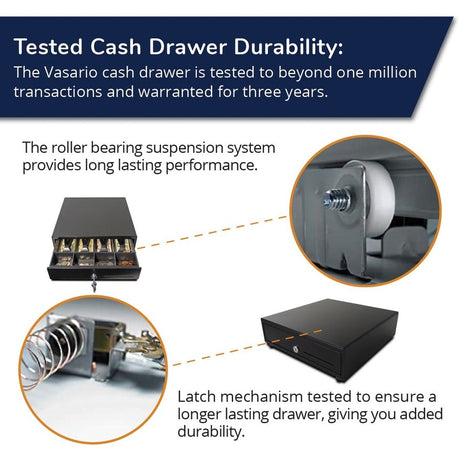 Tested Cash Drawer Durability:
The Vasario cash drawer is tested to beyond one million transactions and warranted for three years.

The roller bearing suspension system provides long lasting performance.

Latch mechanism tested to ensure a longer lasting drawer, giving you added durability.