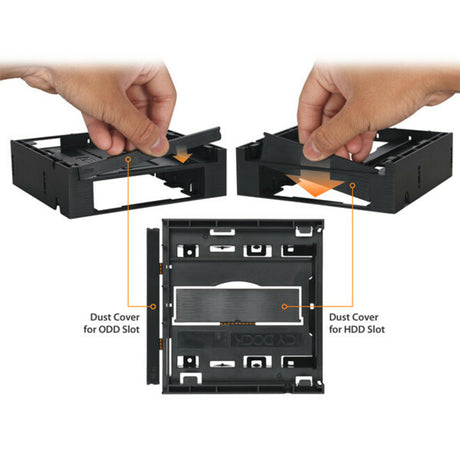 Dust Cover for ODD Slot

Dust Cover for HDD Slot