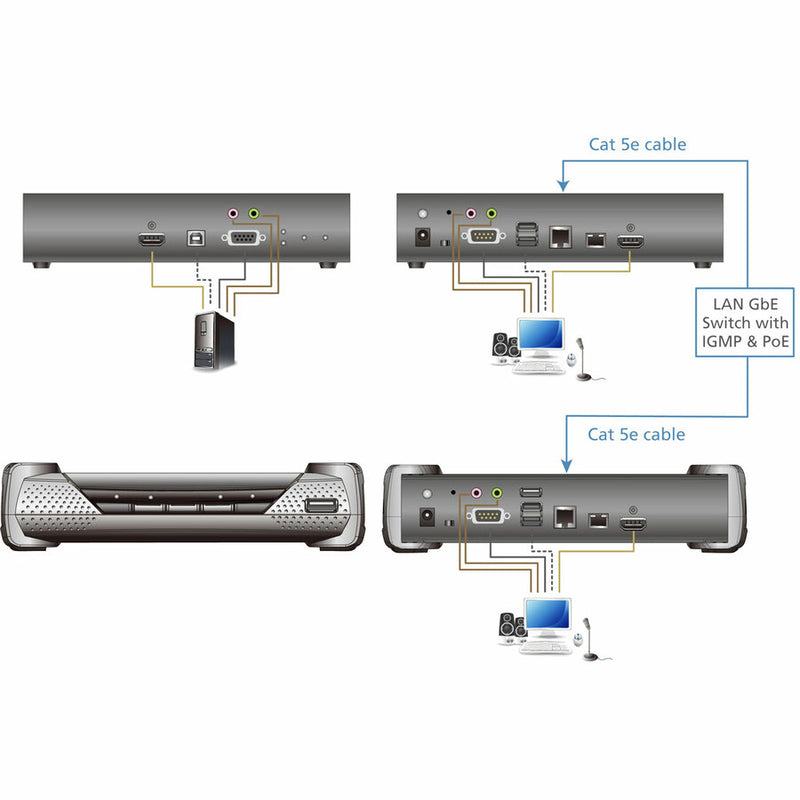 Cat 5e cable

LAN GbE Switch with IGMP & PoE

Cat 5e cable