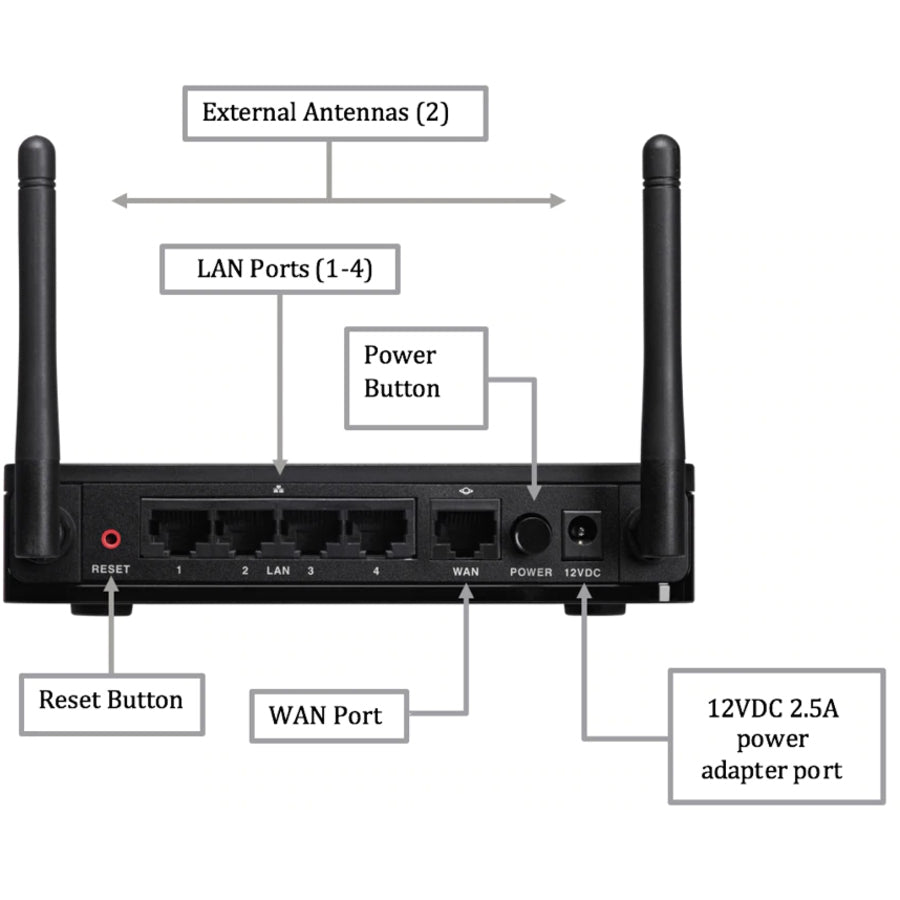 External Antennas (2)

LAN Ports (1-4)

Power Button

RESET 1 2 LAN 3 4 WAN POWER 12VDC

Reset Button

WAN Port

12VDC 2.5A power adapter port