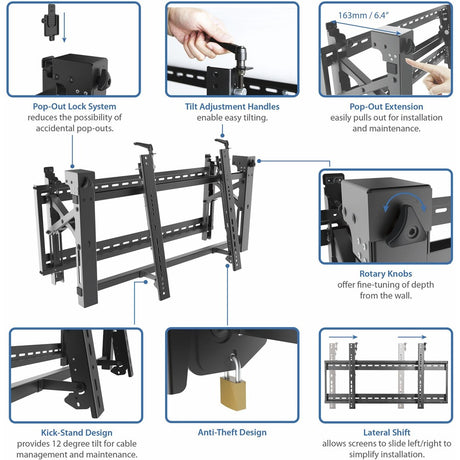 163mm / 6.4"

Pop-Out Lock System
reduces the possibility of accidental pop-outs.

Tilt Adjustment Handles
enable easy tilting.

Pop-Out Extension
easily pulls out for installation and maintenance.

Rotary Knobs
offer fine-tuning of depth from the wall.

Kick-Stand Design
provides 12 degree tilt for cable management and maintenance.

Anti-Theft Design

Lateral Shift
allows screens to slide left/right to simplify installation.