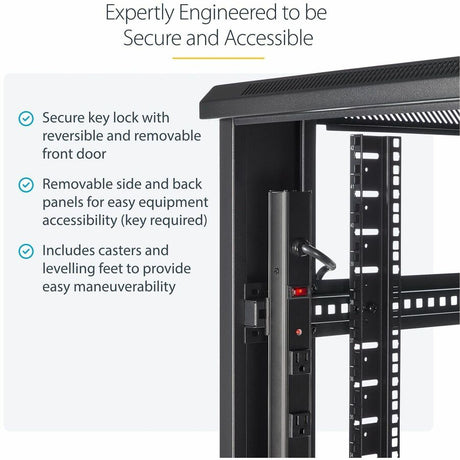 Expertly Engineered to be Secure and Accessible

Secure key lock with reversible and removable front door

Removable side and back panels for easy equipment accessibility (key required)

Includes casters and levelling feet to provide easy maneuverability