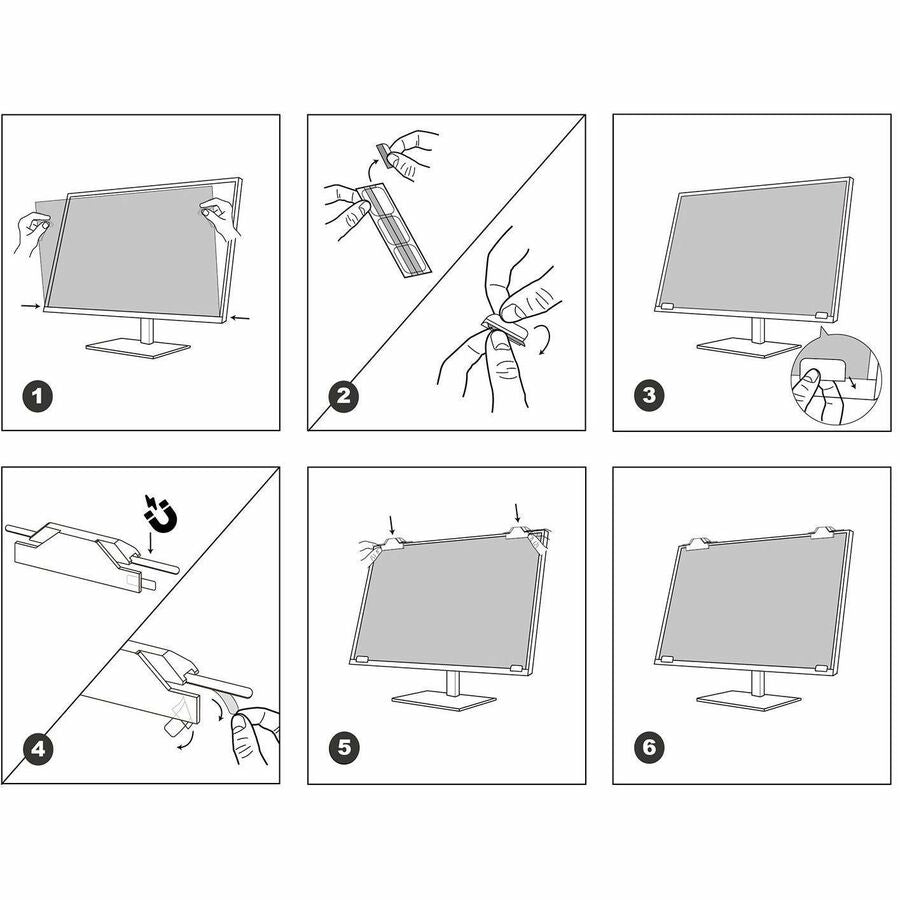 1

2

3

4

5

6