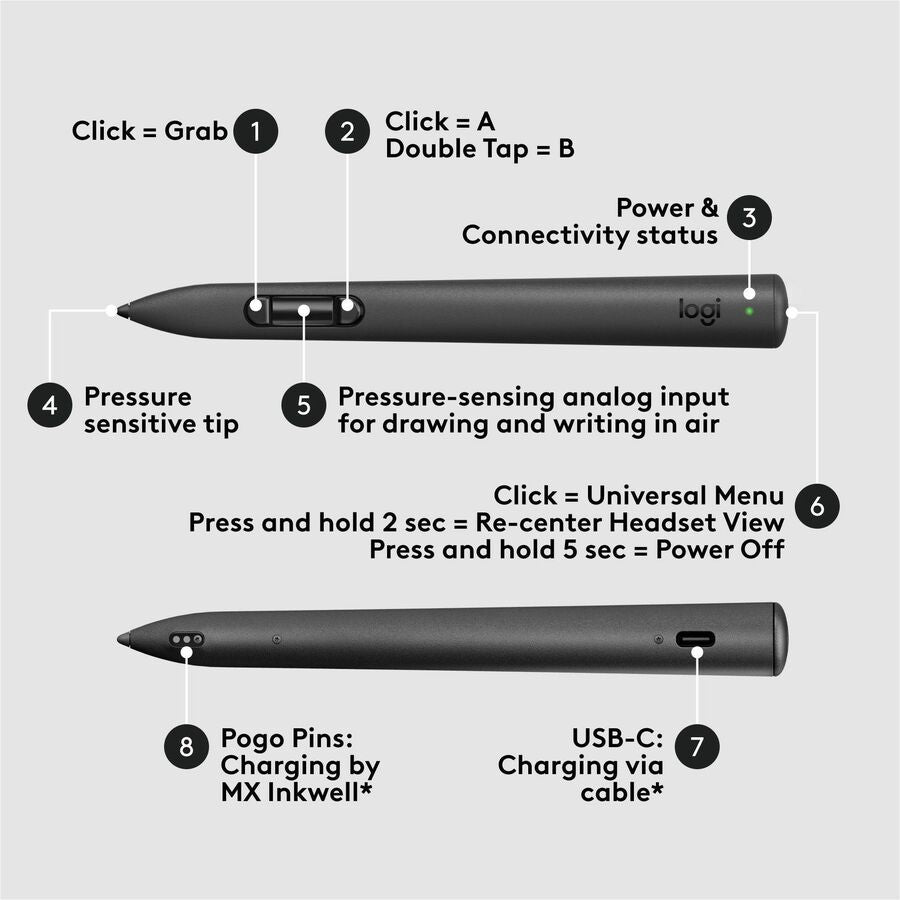 Click = Grab 1

2 Click = A
Double Tap = B

Power &
Connectivity status 3

logi

4 Pressure sensitive tip

5 Pressure-sensing analog input for drawing and writing in air

Click = Universal Menu
Press and hold 2 sec = Re-center Headset View
Press and hold 5 sec = Power Off 6

8 Pogo Pins: Charging by MX Inkwell*

USB-C: Charging via cable* 7