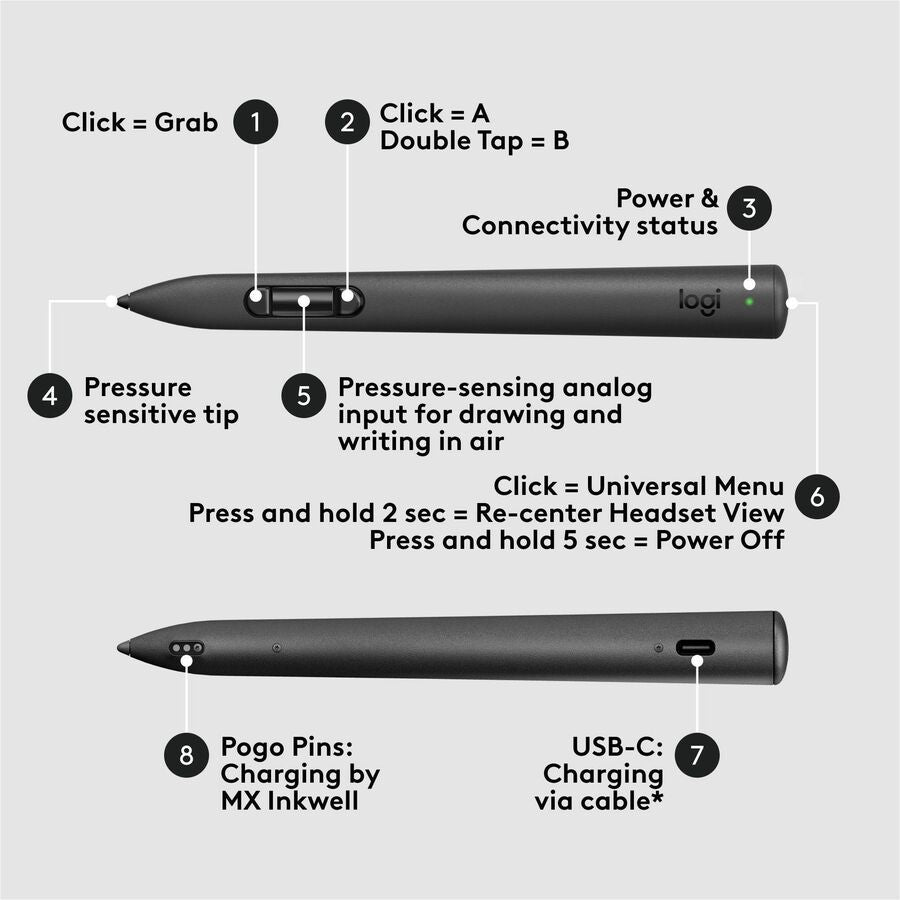 Click = Grab 1

2 Click = A
Double Tap = B

Power &
Connectivity status 3

logi

4 Pressure sensitive tip

5 Pressure-sensing analog input for drawing and writing in air

Click = Universal Menu
Press and hold 2 sec = Re-center Headset View
Press and hold 5 sec = Power Off 6

8 Pogo Pins: Charging by MX Inkwell

USB-C: Charging via cable* 7