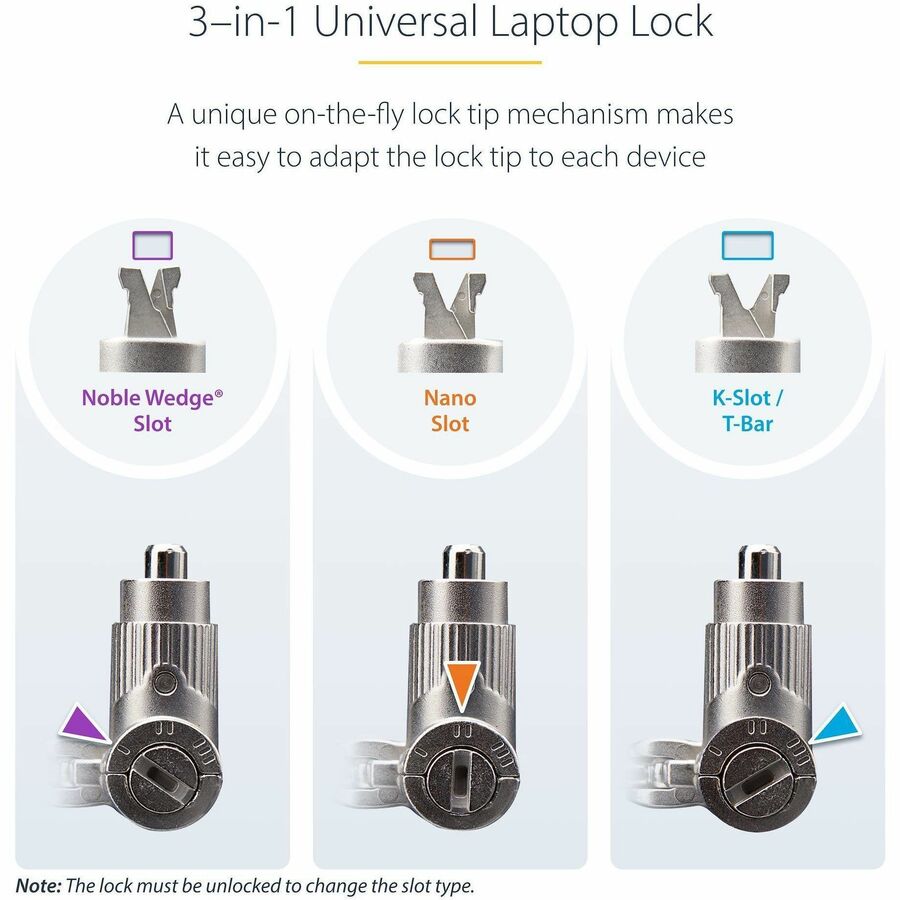 3–in-1 Universal Laptop Lock

A unique on-the-fly lock tip mechanism makes it easy to adapt the lock tip to each device

Noble Wedge® Slot

Nano Slot

K-Slot / T-Bar

Note: The lock must be unlocked to change the slot type.