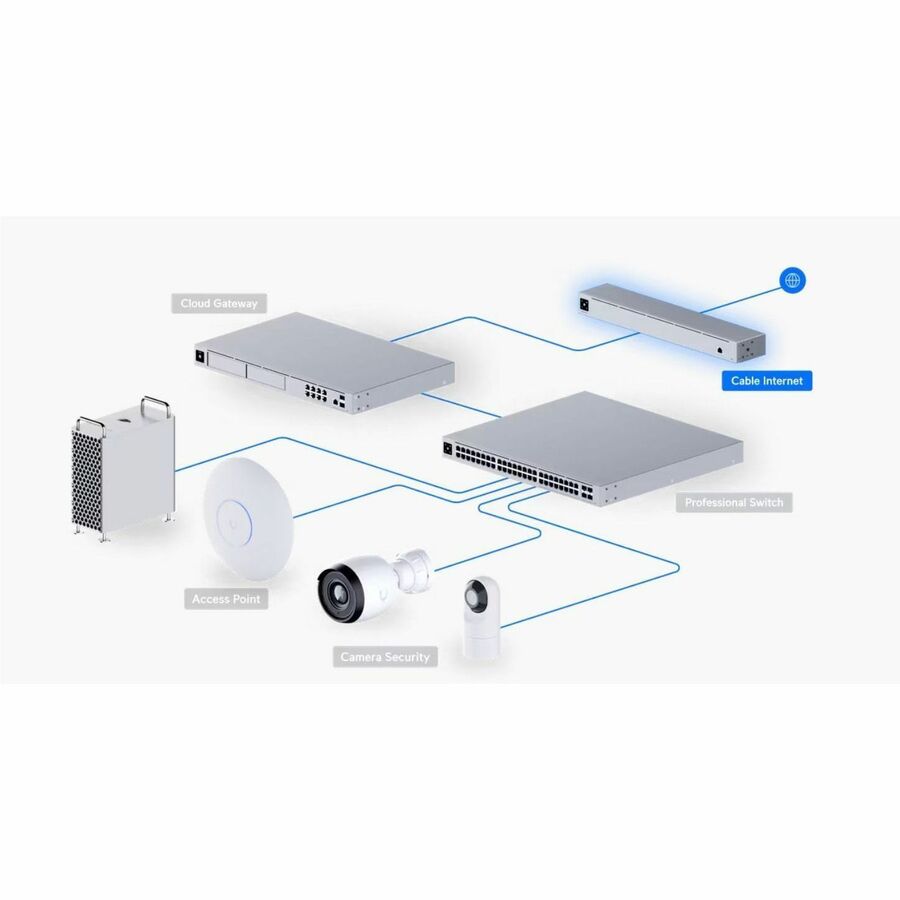 Cloud Gateway

Cable Internet

Professional Switch

Access Point

Camera Security