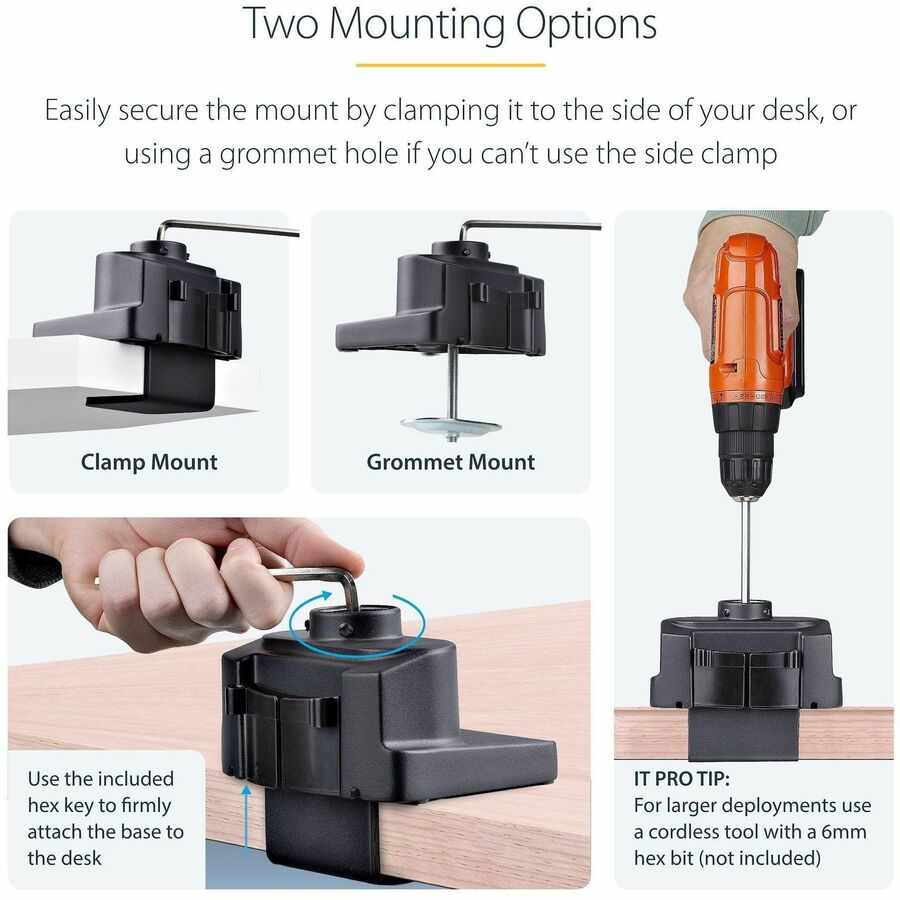 Two Mounting Options

Easily secure the mount by clamping it to the side of your desk, or using a grommet hole if you can't use the side clamp

Clamp Mount

Grommet Mount

Use the included hex key to firmly attach the base to the desk

IT PRO TIP:
For larger deployments use a cordless tool with a 6mm hex bit (not included)