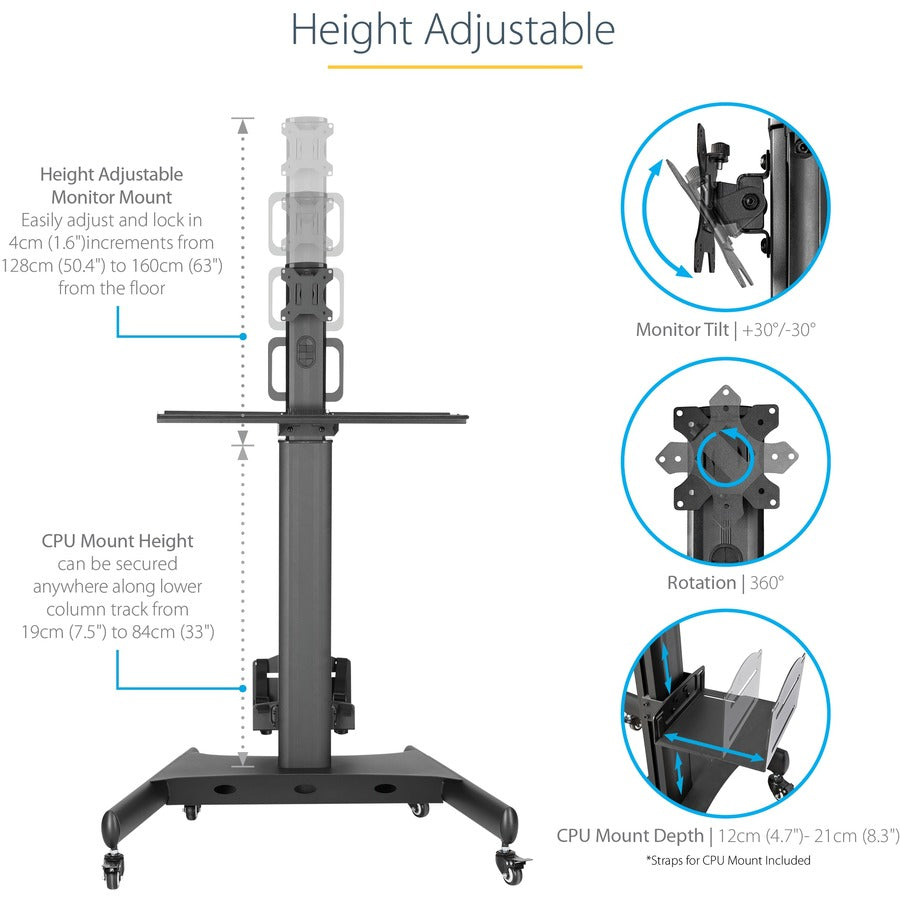 Height Adjustable

Height Adjustable Monitor Mount
Easily adjust and lock in 4cm (1.6")increments from 128cm (50.4") to 160cm (63") from the floor

CPU Mount Height
can be secured anywhere along lower column track from 19cm (7.5") to 84cm (33")

Monitor Tilt | +30°/-30°

Rotation | 360°

CPU Mount Depth | 12cm (4.7")- 21cm (8.3")
*Straps for CPU Mount Included