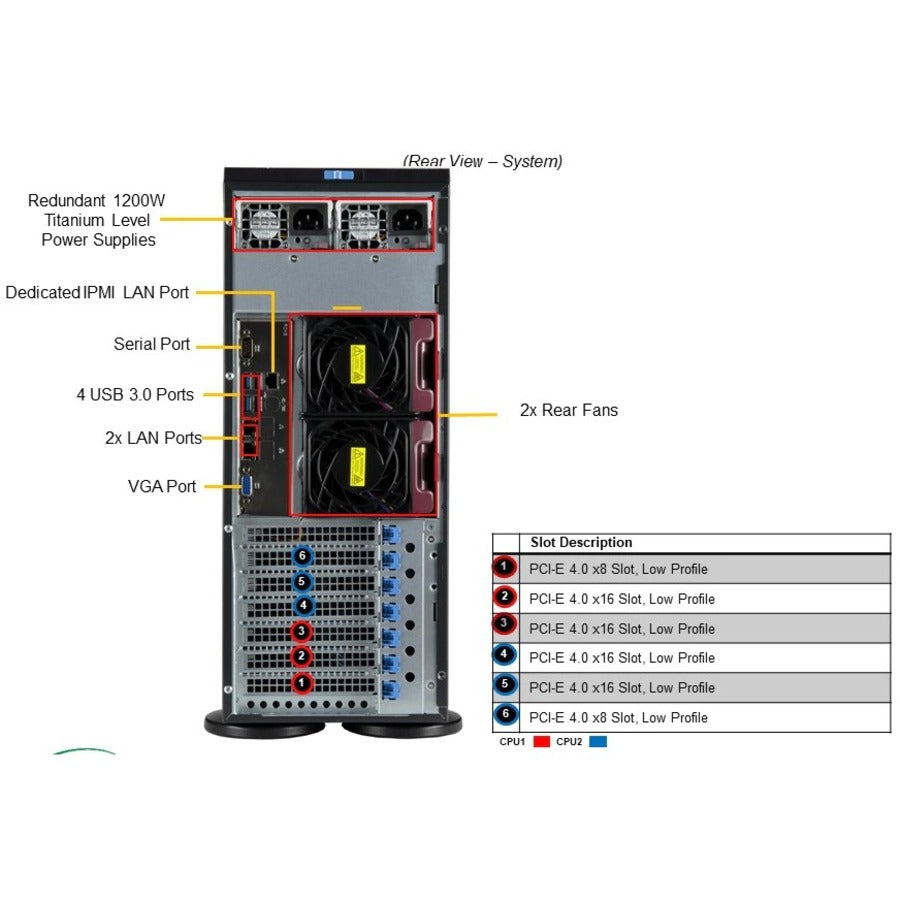 (Rear View – System)

Redundant 1200W Titanium Level Power Supplies

Dedicated IPMI LAN Port

Serial Port

4 USB 3.0 Ports

2x LAN Ports

VGA Port

2x Rear Fans

6
5
4
3
2
1

| | Slot Description |
|---|---|
| 1 | PCI-E 4.0 x8 Slot, Low Profile |
| 2 | PCI-E 4.0 x16 Slot, Low Profile |
| 3 | PCI-E 4.0 x16 Slot, Low Profile |
| 4 | PCI-E 4.0 x16 Slot, Low Profile |
| 5 | PCI-E 4.0 x16 Slot, Low Profile |
| 6 | PCI-E 4.0 x8 Slot, Low Profile |

CPU1 CPU2