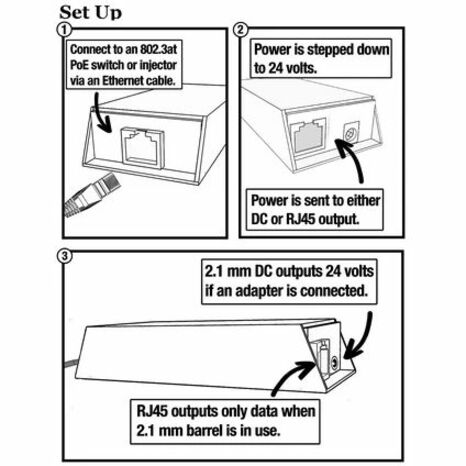 Set Up

1

Connect to an 802.3at PoE switch or injector via an Ethernet cable.

2

Power is stepped down to 24 volts.

Power is sent to either DC or RJ45 output.

3

2.1 mm DC outputs 24 volts if an adapter is connected.

RJ45 outputs only data when 2.1 mm barrel is in use.