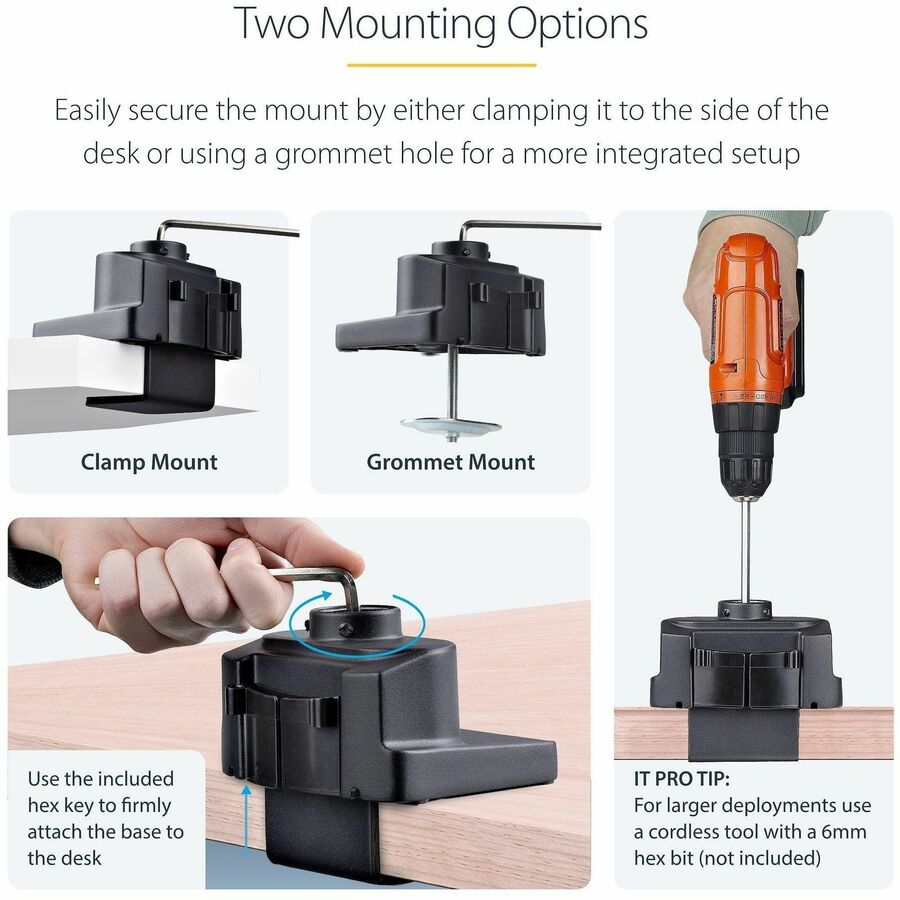 Two Mounting Options

Easily secure the mount by either clamping it to the side of the desk or using a grommet hole for a more integrated setup

Clamp Mount

Grommet Mount

Use the included hex key to firmly attach the base to the desk

IT PRO TIP:
For larger deployments use a cordless tool with a 6mm hex bit (not included)