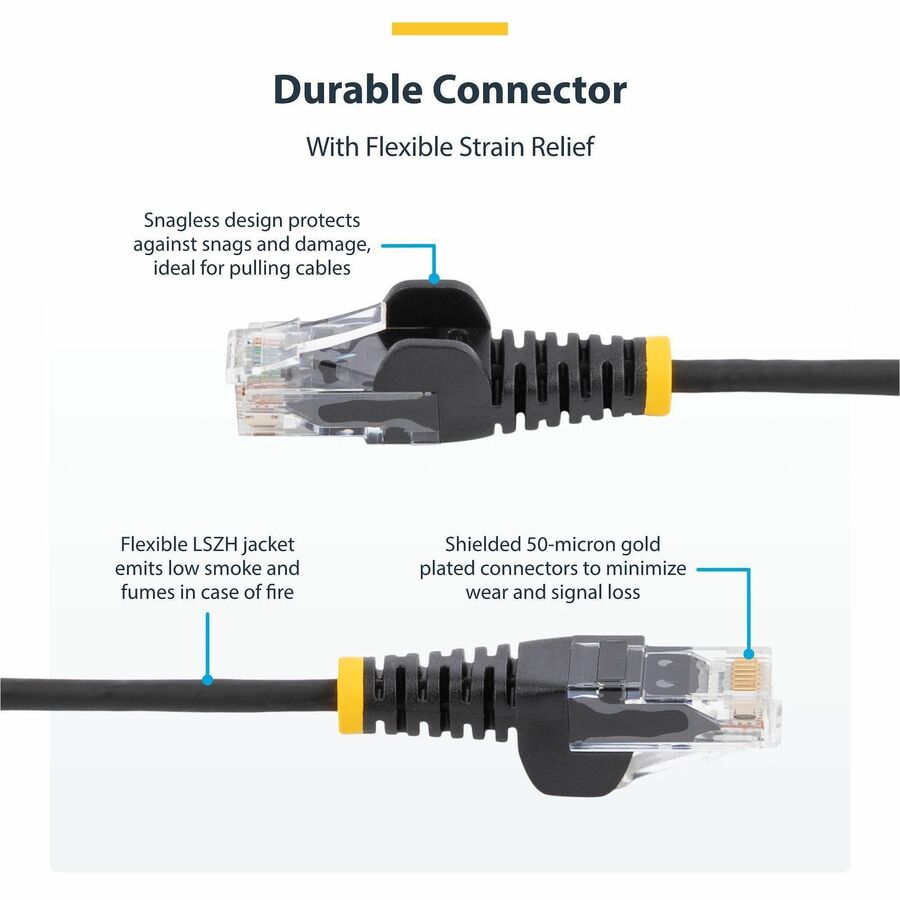 Durable Connector

With Flexible Strain Relief

Snagless design protects against snags and damage, ideal for pulling cables

Flexible LSZH jacket emits low smoke and fumes in case of fire

Shielded 50-micron gold plated connectors to minimize wear and signal loss