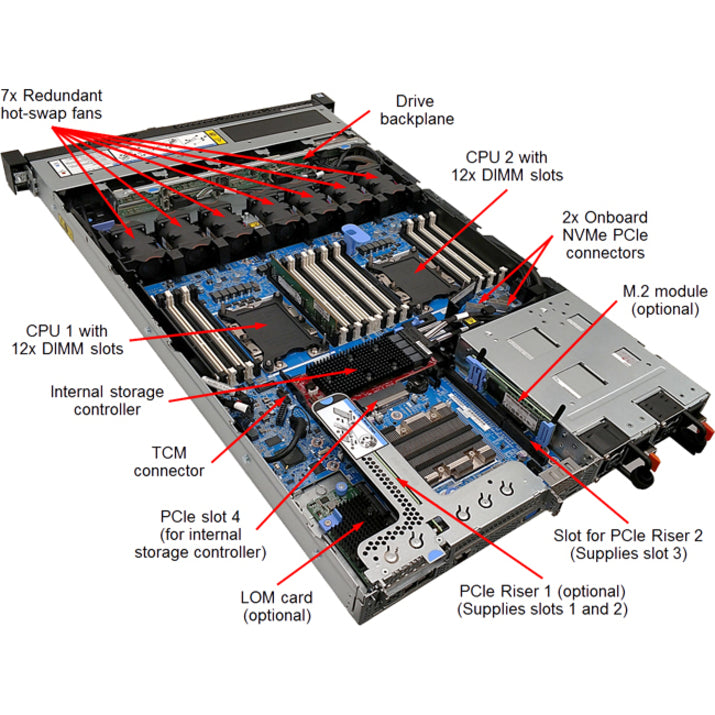 7x Redundant hot-swap fans

Drive backplane

CPU 2 with 12x DIMM slots

2x Onboard NVMe PCIe connectors

M.2 module (optional)

CPU 1 with 12x DIMM slots

Internal storage controller

TCM connector

PCIe slot 4 (for internal storage controller)

LOM card (optional)

PCIe Riser 1 (optional) (Supplies slots 1 and 2)

Slot for PCIe Riser 2 (Supplies slot 3)