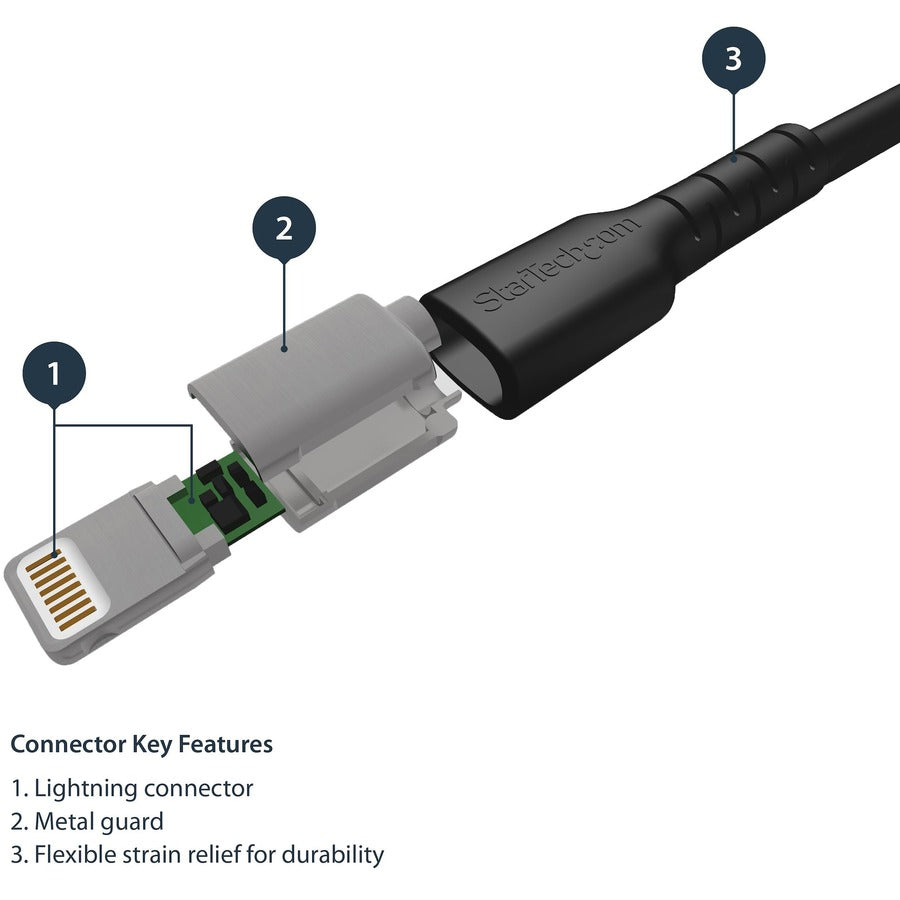 3

2

StarTech.com

1

Connector Key Features

1. Lightning connector
2. Metal guard
3. Flexible strain relief for durability